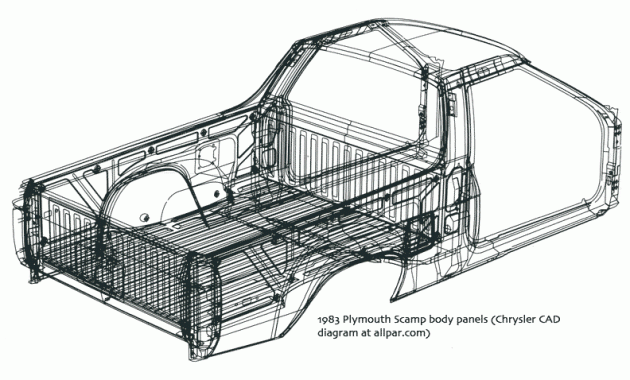 1983 Plymouth Scamp body panels (Chrysler CAD diagram at allpar.com)